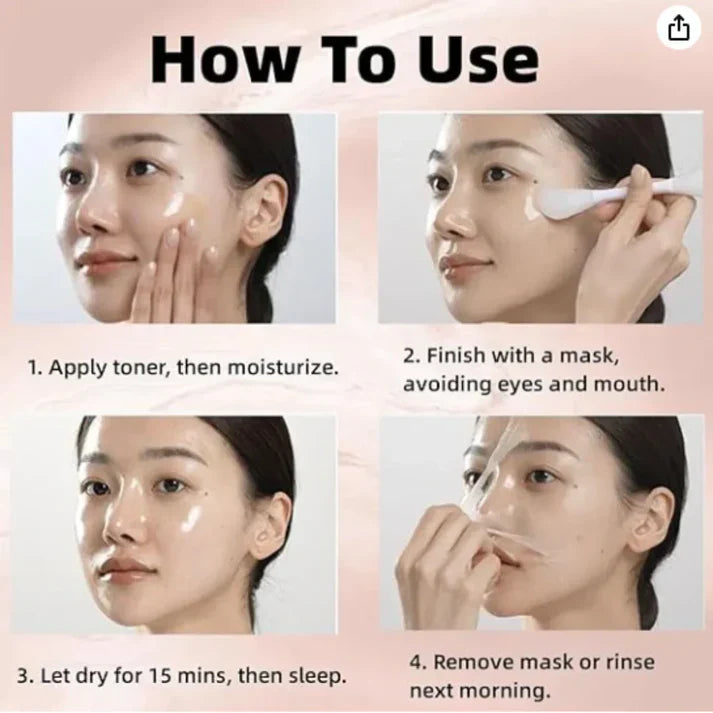 How To Use

1. Apply toner, then moisturize.

2. Finish with a mask, avoiding eyes and mouth.

3. Let dry for 15 mins, then sleep.

4. Remove mask or rinse next morning.