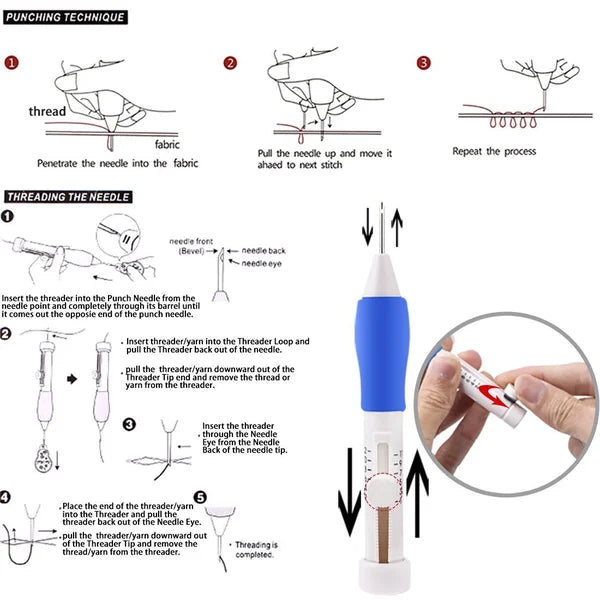 PUNCHING TECHNIQUE

1

thread

fabric

Penetrate the needle into the fabric

2

Pull the needle up and move it ahaed to next stitch

3

Repeat the process

THREADING THE NEEDLE

1

needle front (Bevel)

needle back

needle eye

Insert the threader into the Punch Needle from the needle point and completely through its barrel until it comes out the opposie end of the punch needle.

2

• Insert threader/yarn into the Threader Loop and pull the Threader back out of the needle.

• pull the threader/yarn downward out of the Threader Tip end and remove the thread or yarn from the threader.

3

Insert the threader through the Needle Eye from the Needle Back of the needle tip.

4

• Place the end of the threader/yarn into the Threader and pull the threader back out of the Needle Eye.

• pull the threader/yarn downward out of the Threader Tip and remove the thread/yarn from the threader.

5

• Threading is completed.