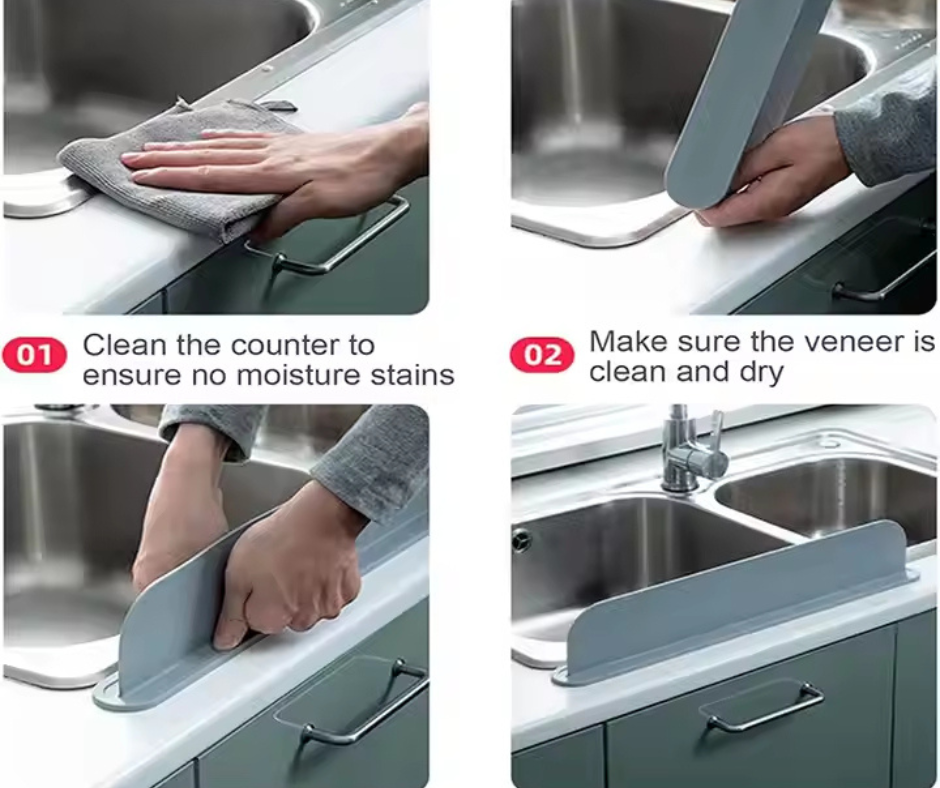 01 Clean the counter to ensure no moisture stains

02 Make sure the veneer is clean and dry